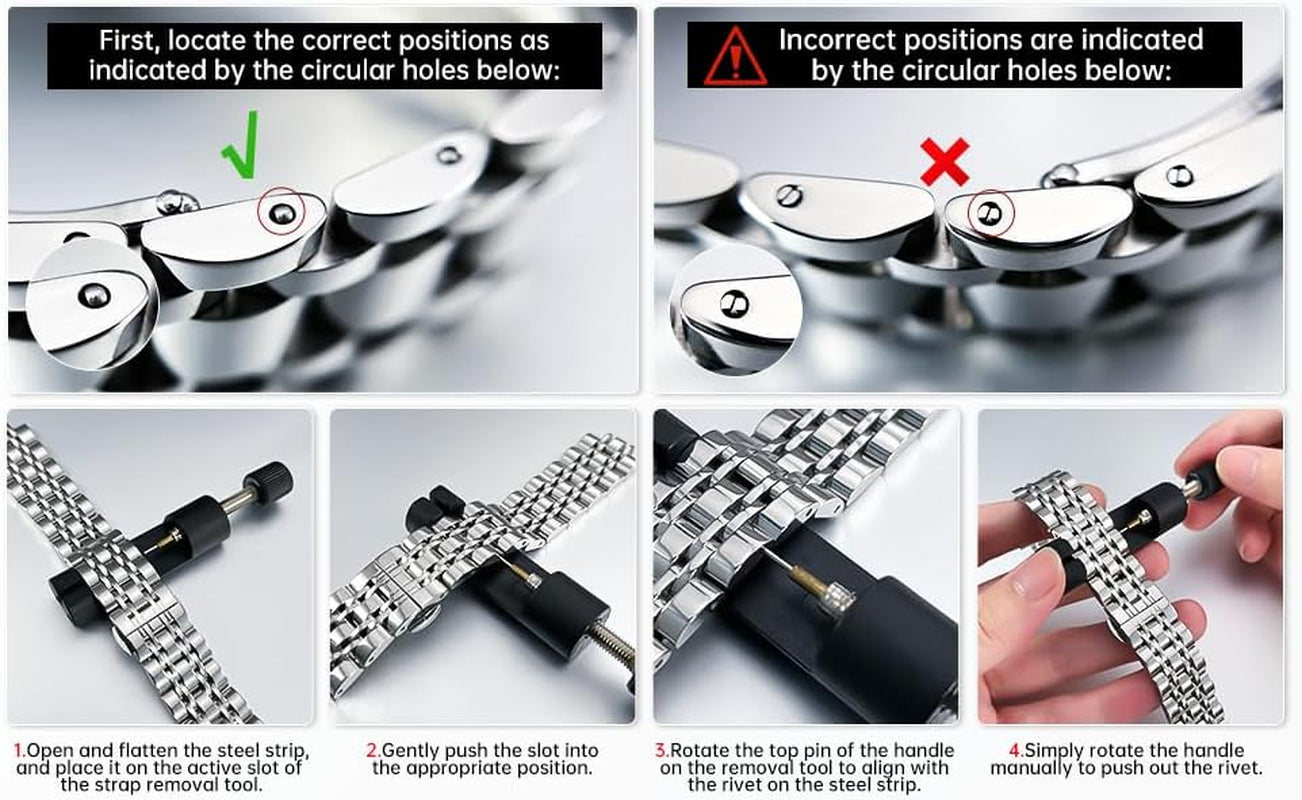 First, locate the correct positions as indicated by the circular holes below:

Incorrect positions are indicated by the circular holes below:

1.Open and flatten the steel strip, and place it on the active slot of the strap removal tool.

2.Gently push the slot into the appropriate position.

3.Rotate the top pin of the handle on the removal tool to align with the rivet on the steel strip.

4.Simply rotate the handle manually to push out the rivet.