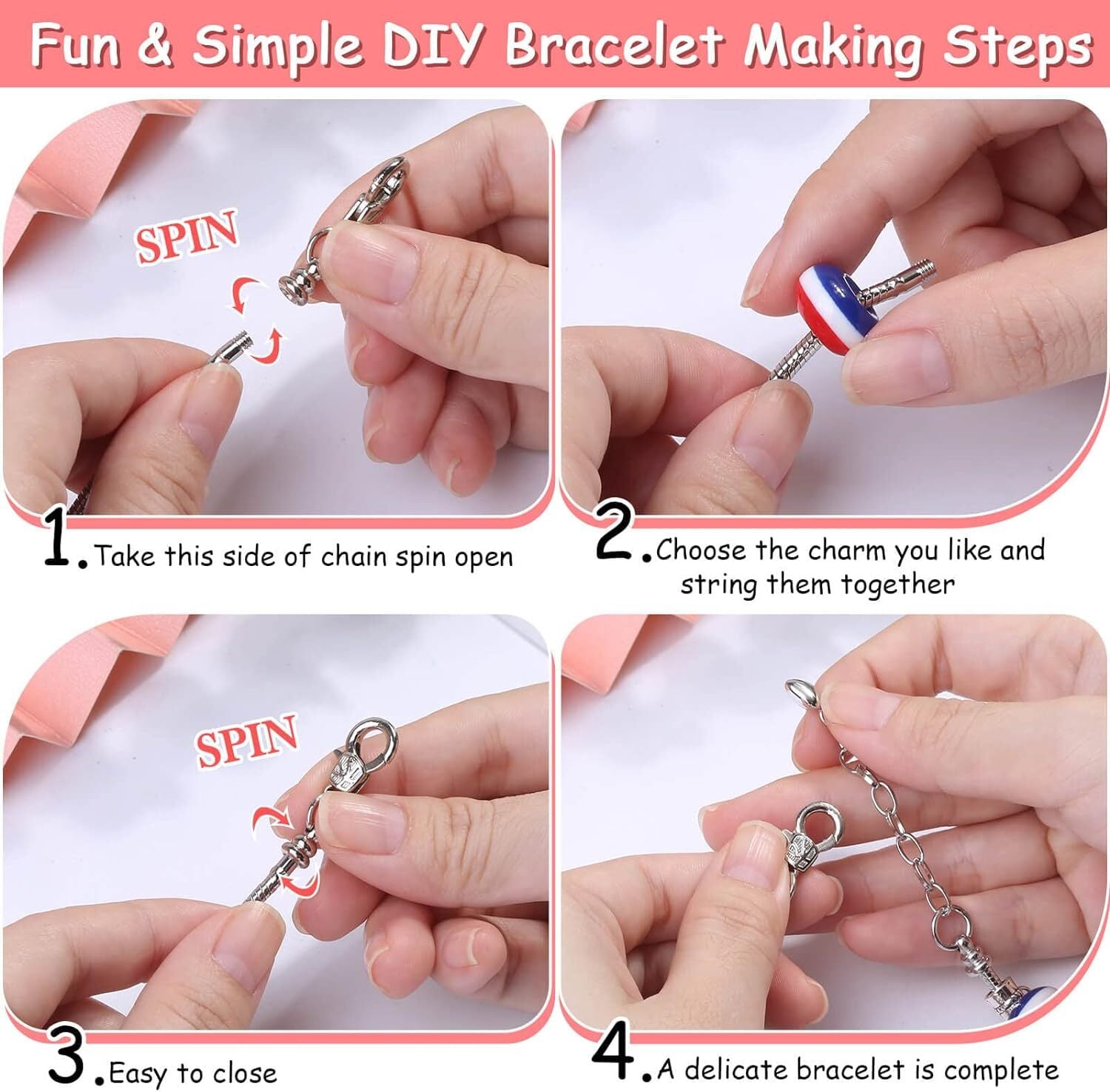 Fun & Simple DIY Bracelet Making Steps

SPIN

1. Take this side of chain spin open

2. Choose the charm you like and string them together

SPIN

3. Easy to close

4. A delicate bracelet is complete