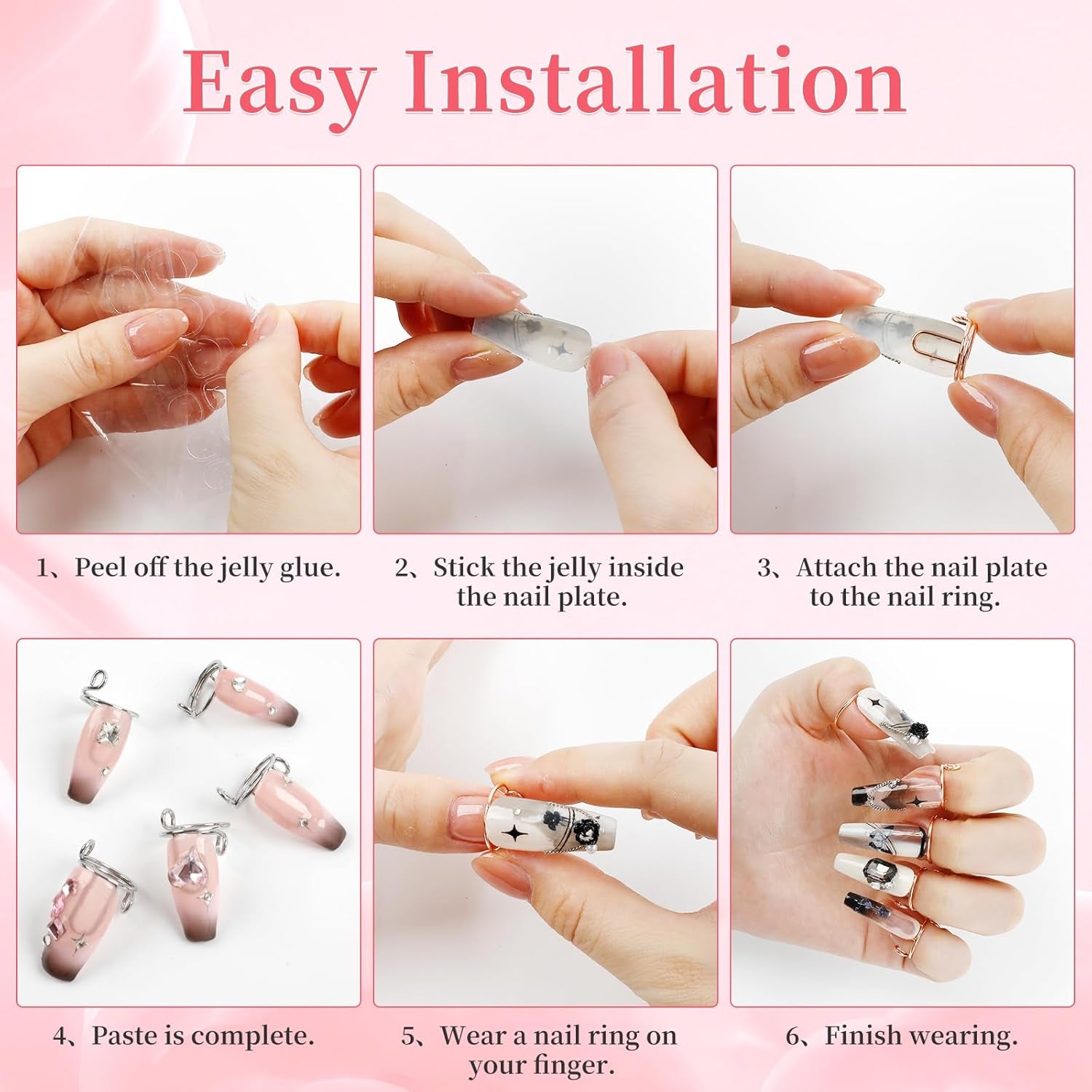 Easy Installation

1、Peel off the jelly glue.

2、Stick the jelly inside the nail plate.

3、Attach the nail plate to the nail ring.

4、Paste is complete.

5、Wear a nail ring on your finger.

6、Finish wearing.