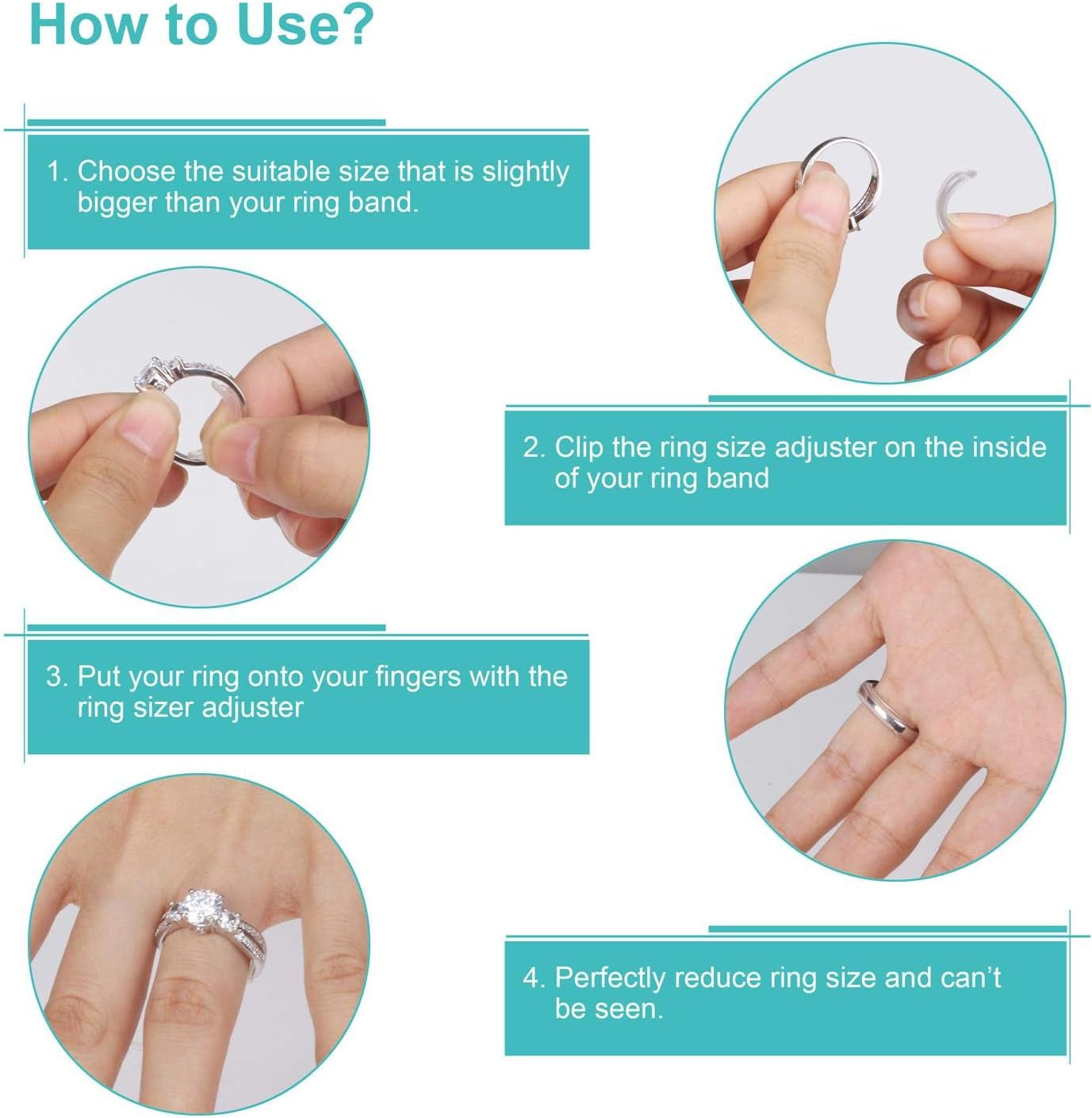 How to Use?

1. Choose the suitable size that is slightly bigger than your ring band.

2. Clip the ring size adjuster on the inside of your ring band

3. Put your ring onto your fingers with the ring sizer adjuster

4. Perfectly reduce ring size and can't be seen.