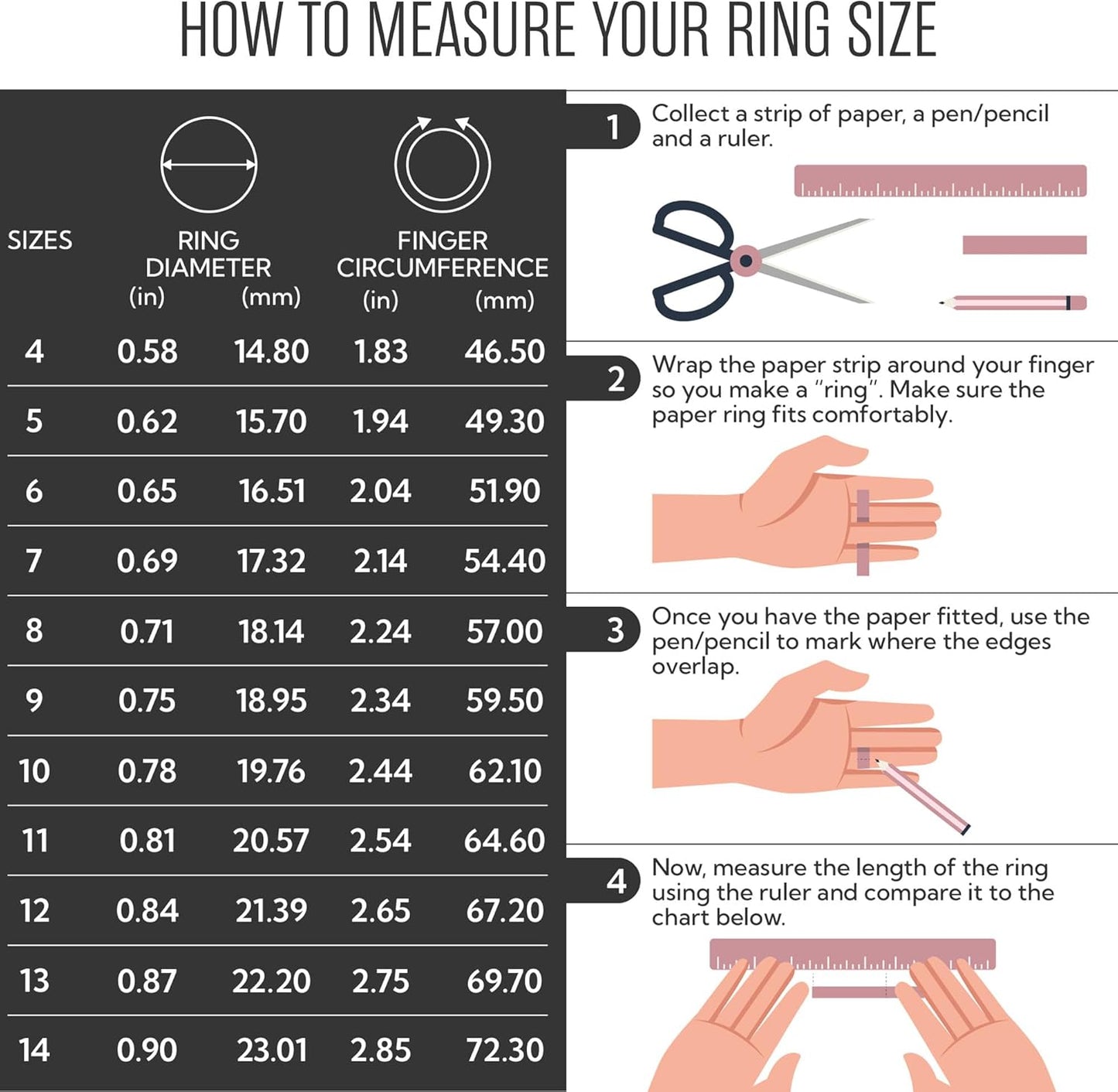 HOW TO MEASURE YOUR RING SIZE

| SIZES | RING DIAMETER (in) | RING DIAMETER (mm) | FINGER CIRCUMFERENCE (in) | FINGER CIRCUMFERENCE (mm) |
|---|---|---|---|---|
| 4 | 0.58 | 14.80 | 1.83 | 46.50 |
| 5 | 0.62 | 15.70 | 1.94 | 49.30 |
| 6 | 0.65 | 16.51 | 2.04 | 51.90 |
| 7 | 0.69 | 17.32 | 2.14 | 54.40 |
| 8 | 0.71 | 18.14 | 2.24 | 57.00 |
| 9 | 0.75 | 18.95 | 2.34 | 59.50 |
| 10 | 0.78 | 19.76 | 2.44 | 62.10 |
| 11 | 0.81 | 20.57 | 2.54 | 64.60 |
| 12 | 0.84 | 21.39 | 2.65 | 67.20 |
| 13 | 0.87 | 22.20 | 2.75 | 69.70 |
| 14 | 0.90 | 23.01 | 2.85 | 72.30 |

1 Collect a strip of paper, a pen/pencil and a ruler.

2 Wrap the paper strip around your finger so you make a "ring". Make sure the paper ring fits comfortably.

3 Once you have the paper fitted, use the pen/pencil to mark where the edges overlap.

4 Now, measure the length of the ring using the ruler and compare it to the chart below.